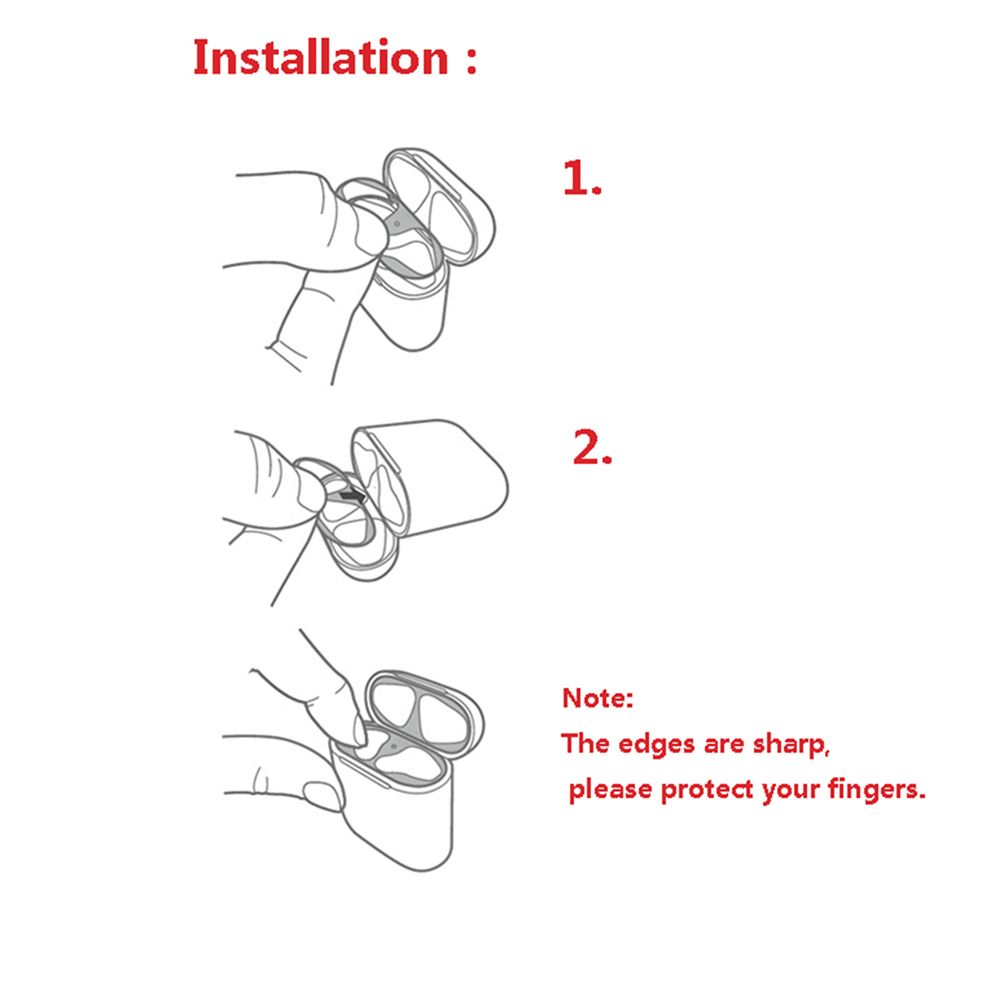 Installation :

1.

2.

Note:
The edges are sharp,
please protect your fingers.